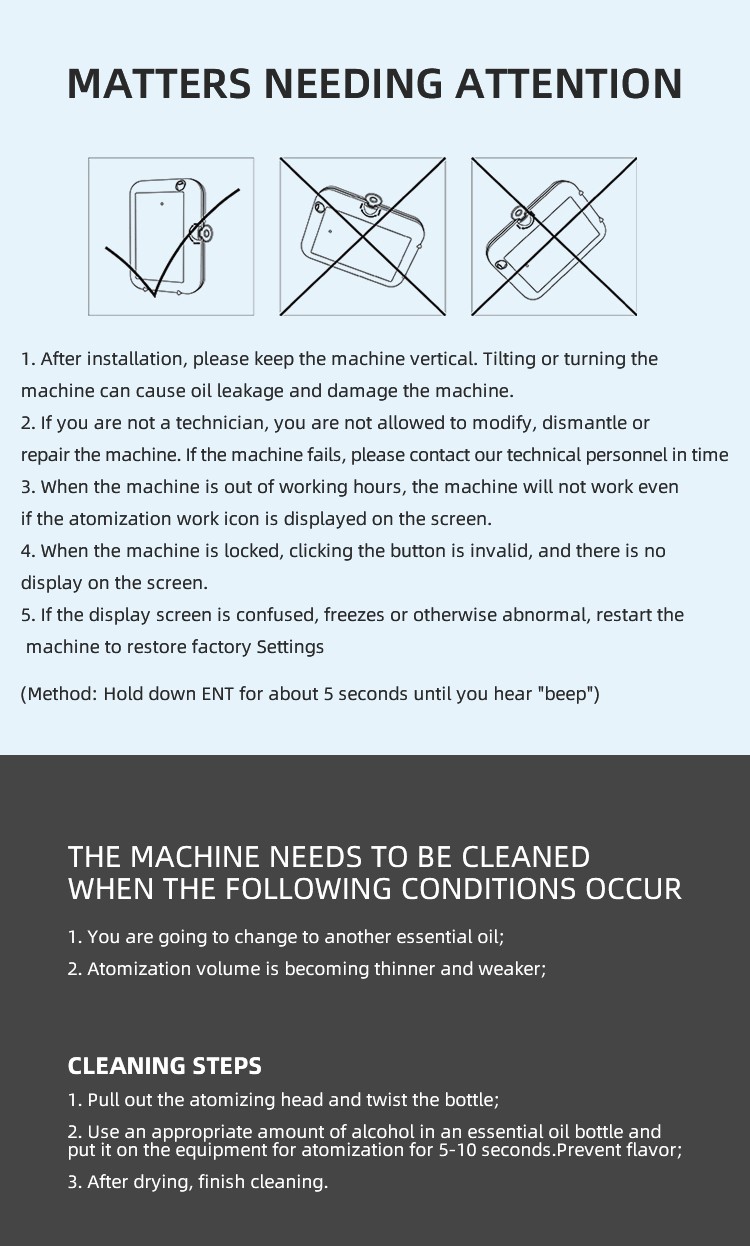 MATTERS NEEDING ATTENTION

1. After installation, please keep the machine vertical. Tilting or turning the machine can cause oil leakage and damage the machine.
2. If you are not a technician, you are not allowed to modify, dismantle or repair the machine. If the machine fails, please contact our technical personnel in time
3. When the machine is out of working hours, the machine will not work even if the atomization work icon is displayed on the screen.
4. When the machine is locked, clicking the button is invalid, and there is no display on the screen.
5. If the display screen is confused, freezes or otherwise abnormal, restart the machine to restore factory Settings

(Method: Hold down ENT for about 5 seconds until you hear "beep")

THE MACHINE NEEDS TO BE CLEANED WHEN THE FOLLOWING CONDITIONS OCCUR

1. You are going to change to another essential oil;
2. Atomization volume is becoming thinner and weaker;

CLEANING STEPS

1. Pull out the atomizing head and twist the bottle;
2. Use an appropriate amount of alcohol in an essential oil bottle and put it on the equipment for atomization for 5-10 seconds.Prevent flavor;
3. After drying, finish cleaning.